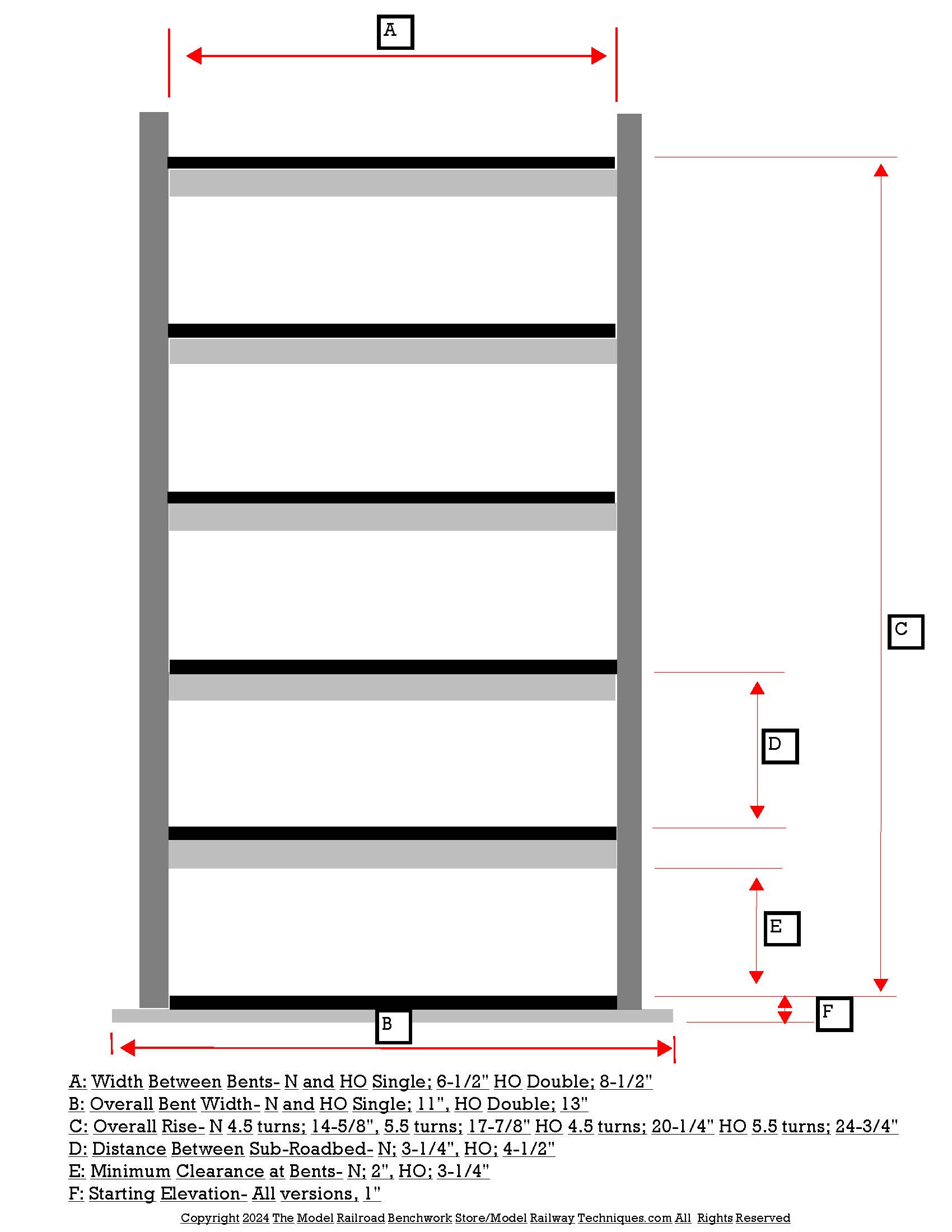 A

C

D

E

F

B

A: Width Between Bents- N and HO Single; 6-1/2" HO Double; 8-1/2"
B: Overall Bent Width- N and HO Single; 11", HO Double; 13"
C: Overall Rise- N 4.5 turns; 14-5/8", 5.5 turns; 17-7/8" HO 4.5 turns; 20-1/4" HO 5.5 turns; 24-3/4"
D: Distance Between Sub-Roadbed- N; 3-1/4", HO; 4-1/2"
E: Minimum Clearance at Bents- N; 2", HO; 3-1/4"
F: Starting Elevation- All versions, 1"

Copyright 2024 The Model Railroad Benchwork Store/Model Railway Techniques.com All Rights Reserved