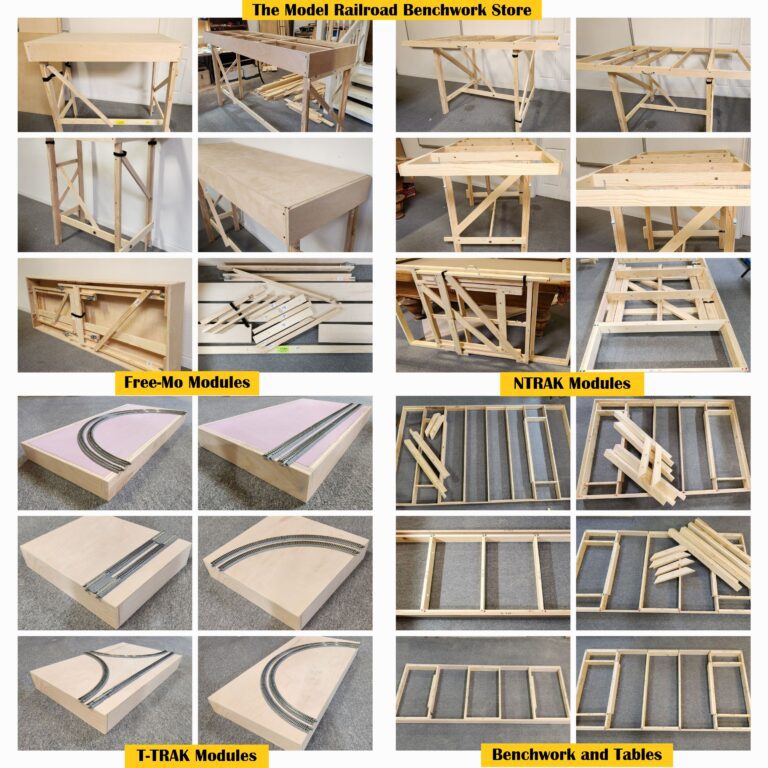 The Model Railroad Benchwork Store

Free-Mo Modules

NTRAK Modules

T-TRAK Modules

Benchwork and Tables